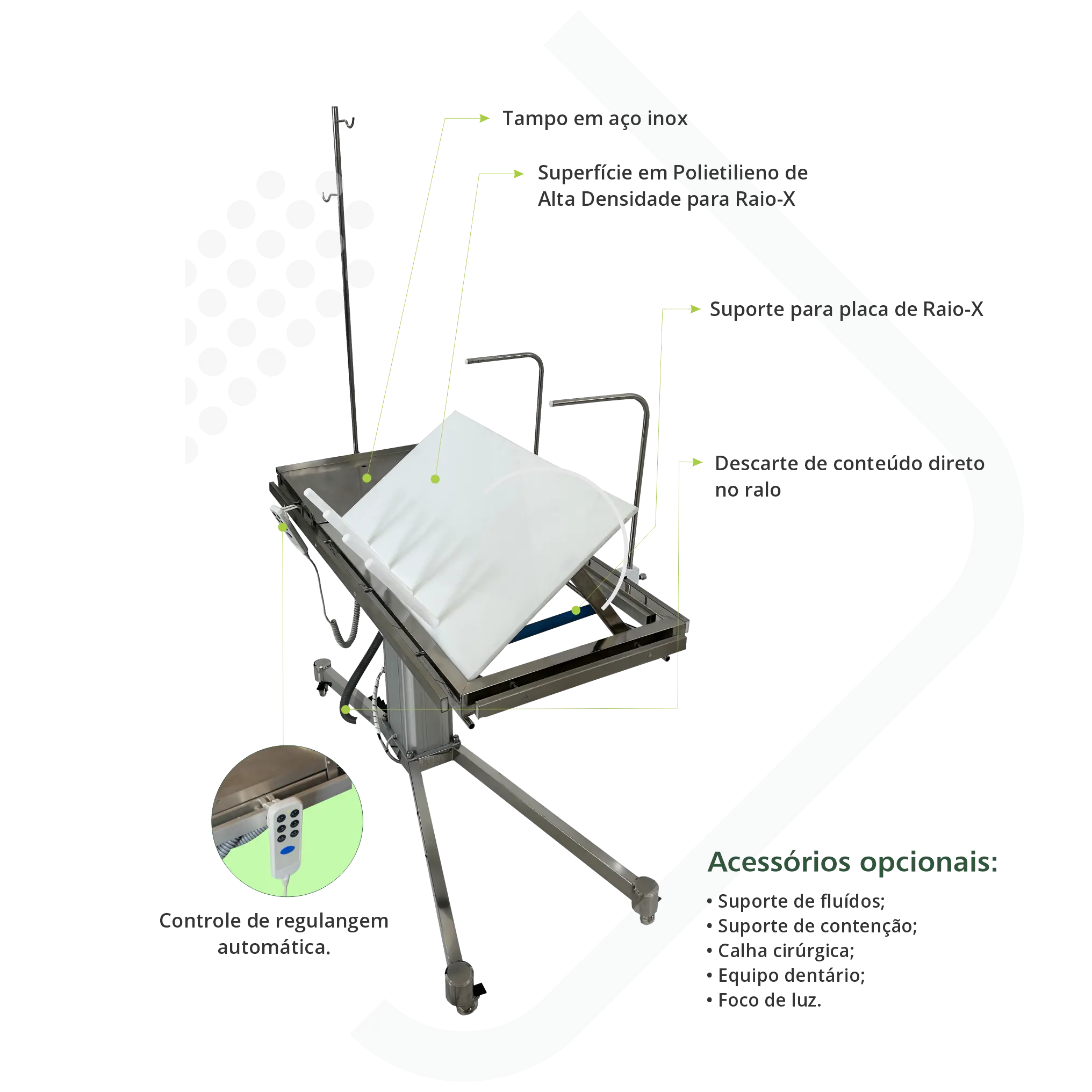 Tampo em aço inox

Superfície em Polietilieno de Alta Densidade para Raio-X

Suporte para placa de Raio-X

Descarte de conteúdo direto no ralo

Controle de regulangem automática.

Acessórios opcionais:

• Suporte de fluídos;
• Suporte de contenção;
• Calha cirúrgica;
• Equipo dentário;
• Foco de luz.